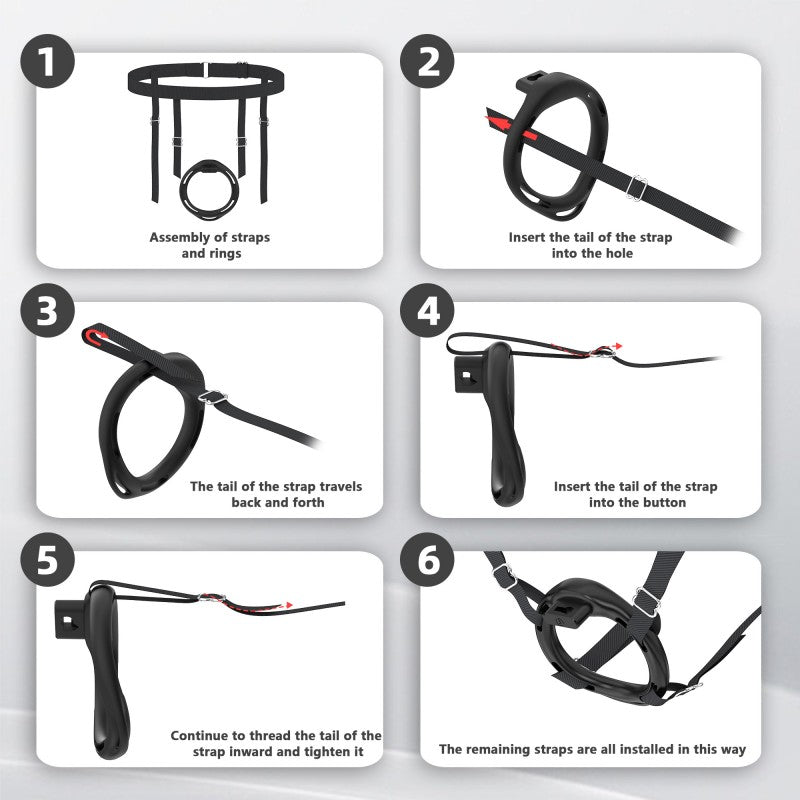 1

Assembly of straps and rings

2

Insert the tail of the strap into the hole

3

The tail of the strap travels back and forth

4

Insert the tail of the strap into the button

5

Continue to thread the tail of the strap inward and tighten it

6

The remaining straps are all installed in this way