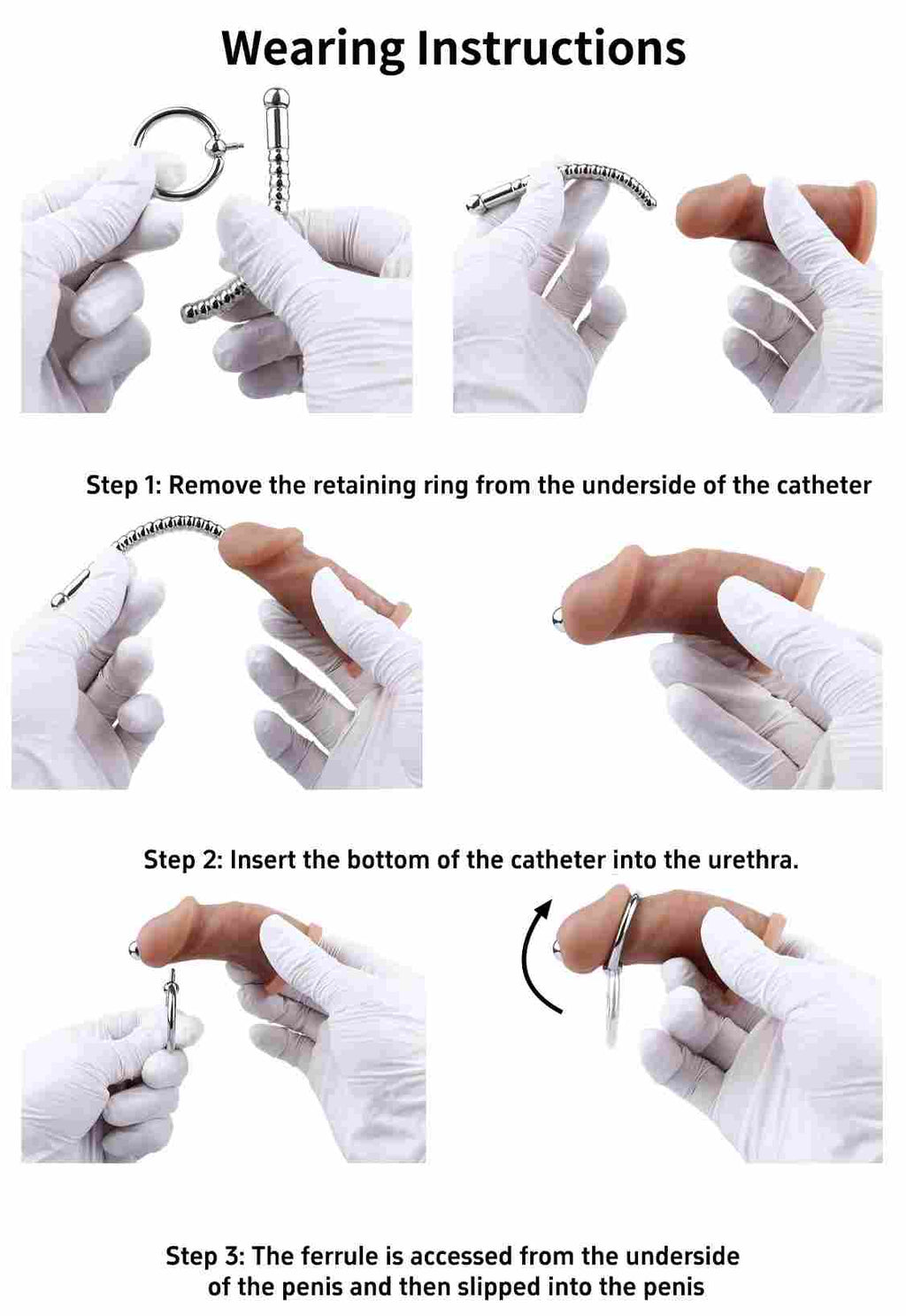 Wearing Instructions

Step 1: Remove the retaining ring from the underside of the catheter

Step 2: Insert the bottom of the catheter into the urethra.

Step 3: The ferrule is accessed from the underside of the penis and then slipped into the penis