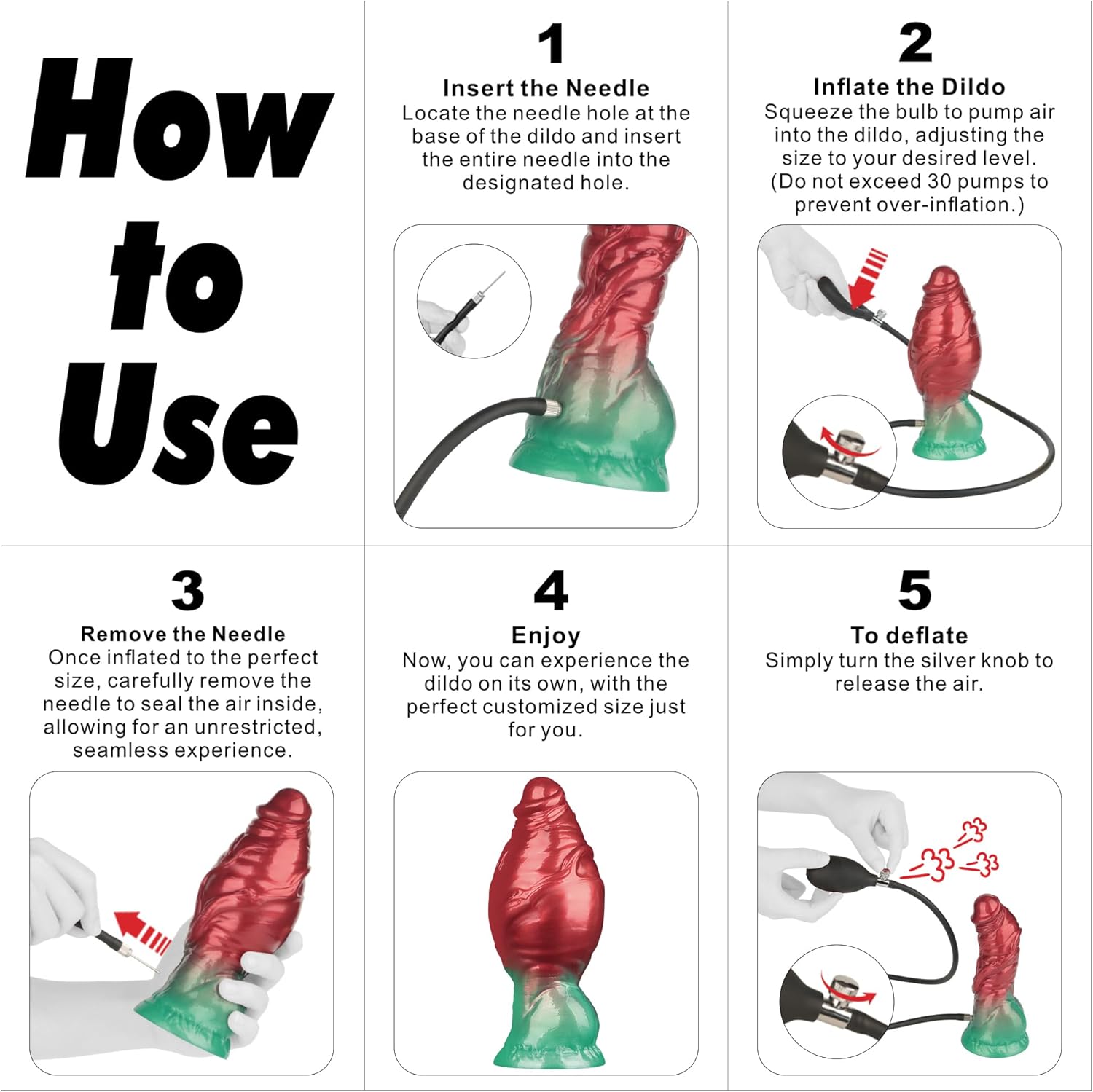 How to Use

1
Insert the Needle
Locate the needle hole at the base of the dildo and insert the entire needle into the designated hole.

2
Inflate the Dildo
Squeeze the bulb to pump air into the dildo, adjusting the size to your desired level. (Do not exceed 30 pumps to prevent over-inflation.)

3
Remove the Needle
Once inflated to the perfect size, carefully remove the needle to seal the air inside, allowing for an unrestricted, seamless experience.

4
Enjoy
Now, you can experience the dildo on its own, with the perfect customized size just for you.

5
To deflate
Simply turn the silver knob to release the air.