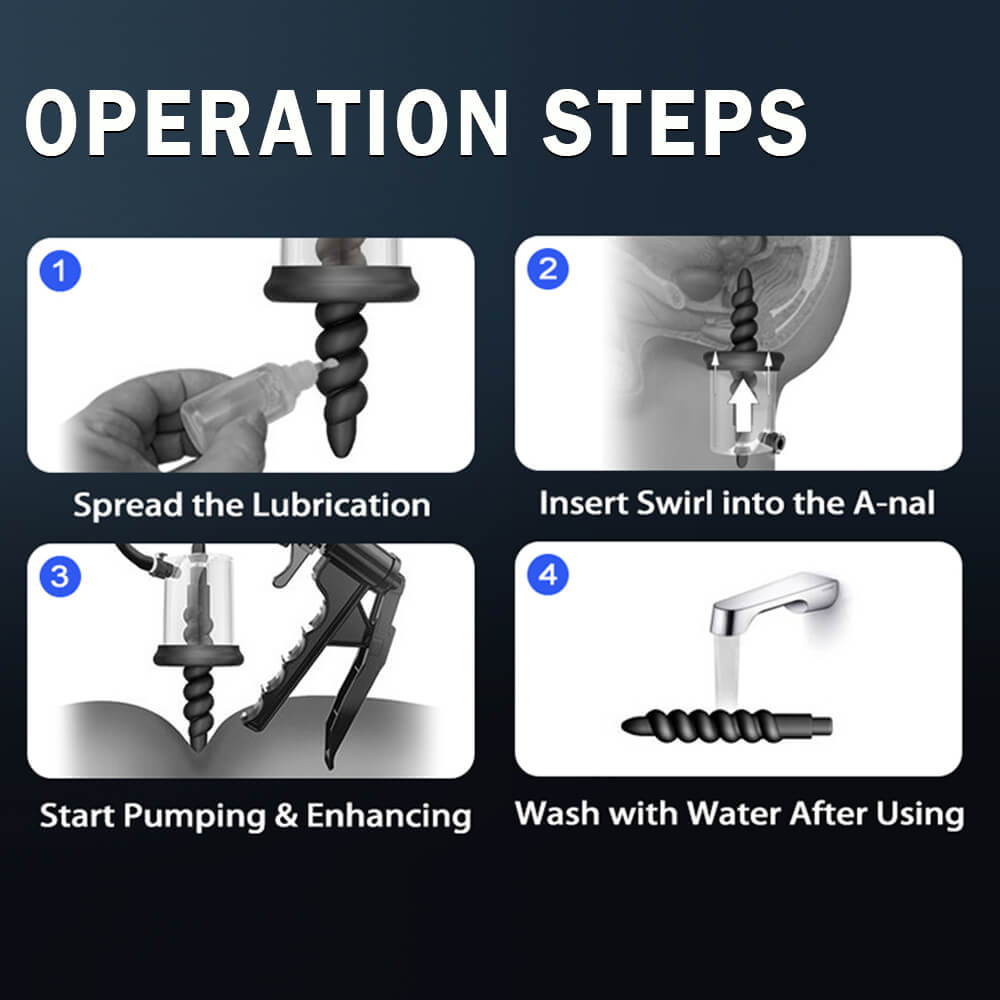 OPERATION STEPS

1

Spread the Lubrication

2

Insert Swirl into the A-nal

3

Start Pumping & Enhancing

4

Wash with Water After Using