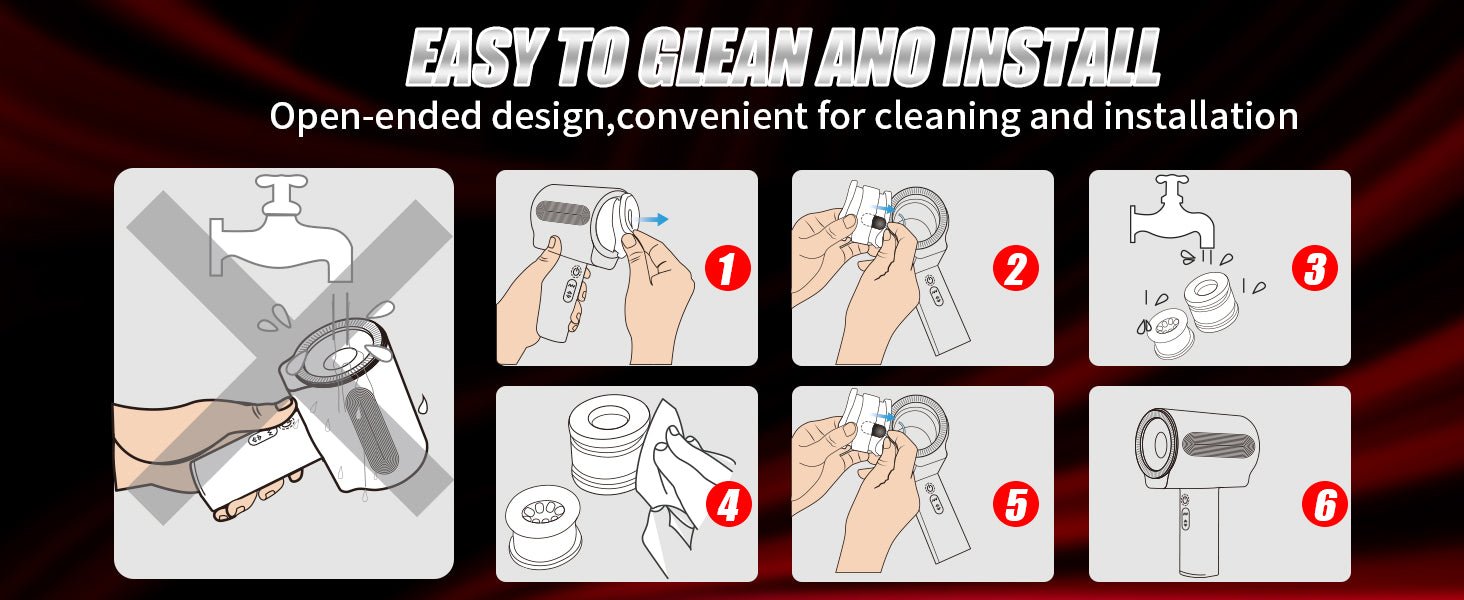 EASY TO GLEAN ANO INSTALL
Open-ended design,convenient for cleaning and installation

1

2

3

4

5

6