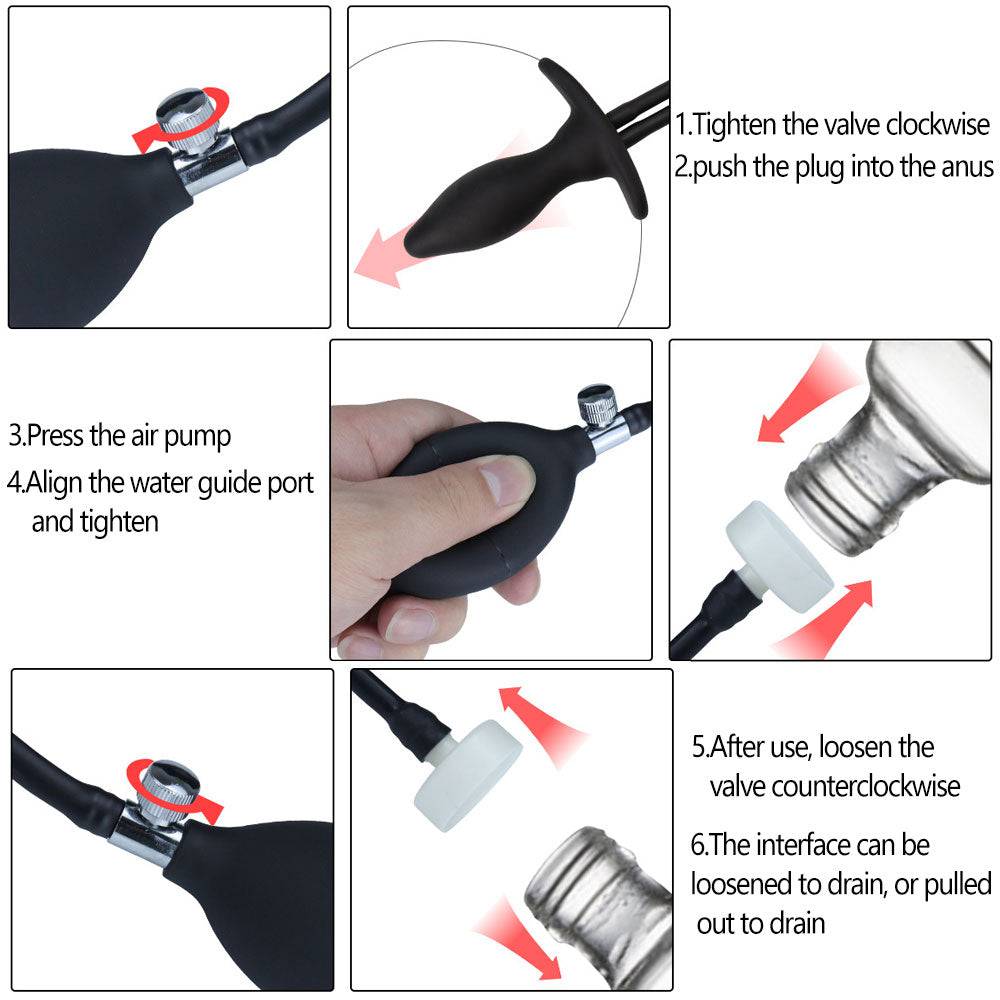 1.Tighten the valve clockwise
2.push the plug into the anus

3.Press the air pump
4.Align the water guide port and tighten

5.After use, loosen the valve counterclockwise

6.The interface can be loosened to drain, or pulled out to drain