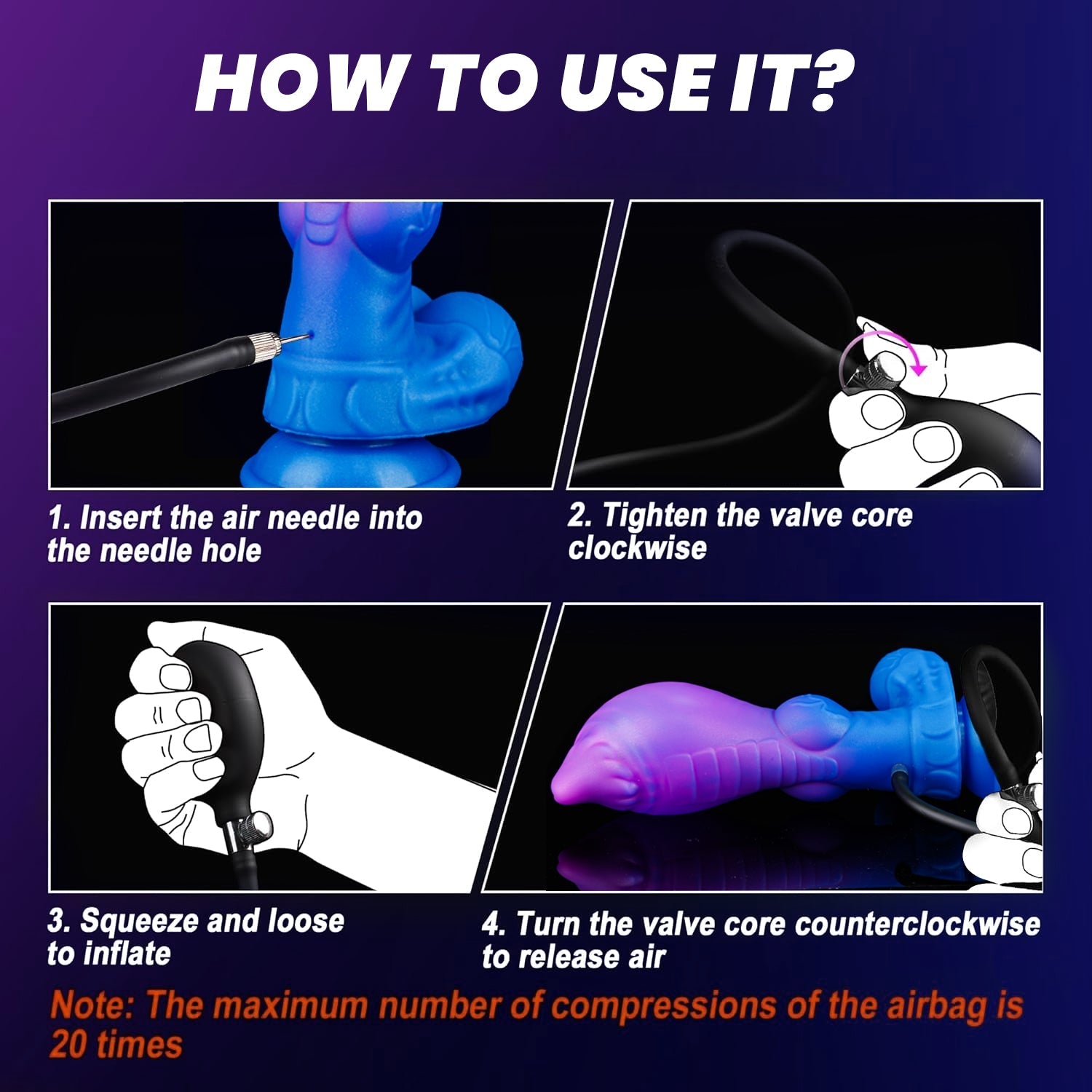 HOW TO USE IT?

1. Insert the air needle into the needle hole

2. Tighten the valve core clockwise

3. Squeeze and loose to inflate

4. Turn the valve core counterclockwise to release air

Note: The maximum number of compressions of the airbag is 20 times