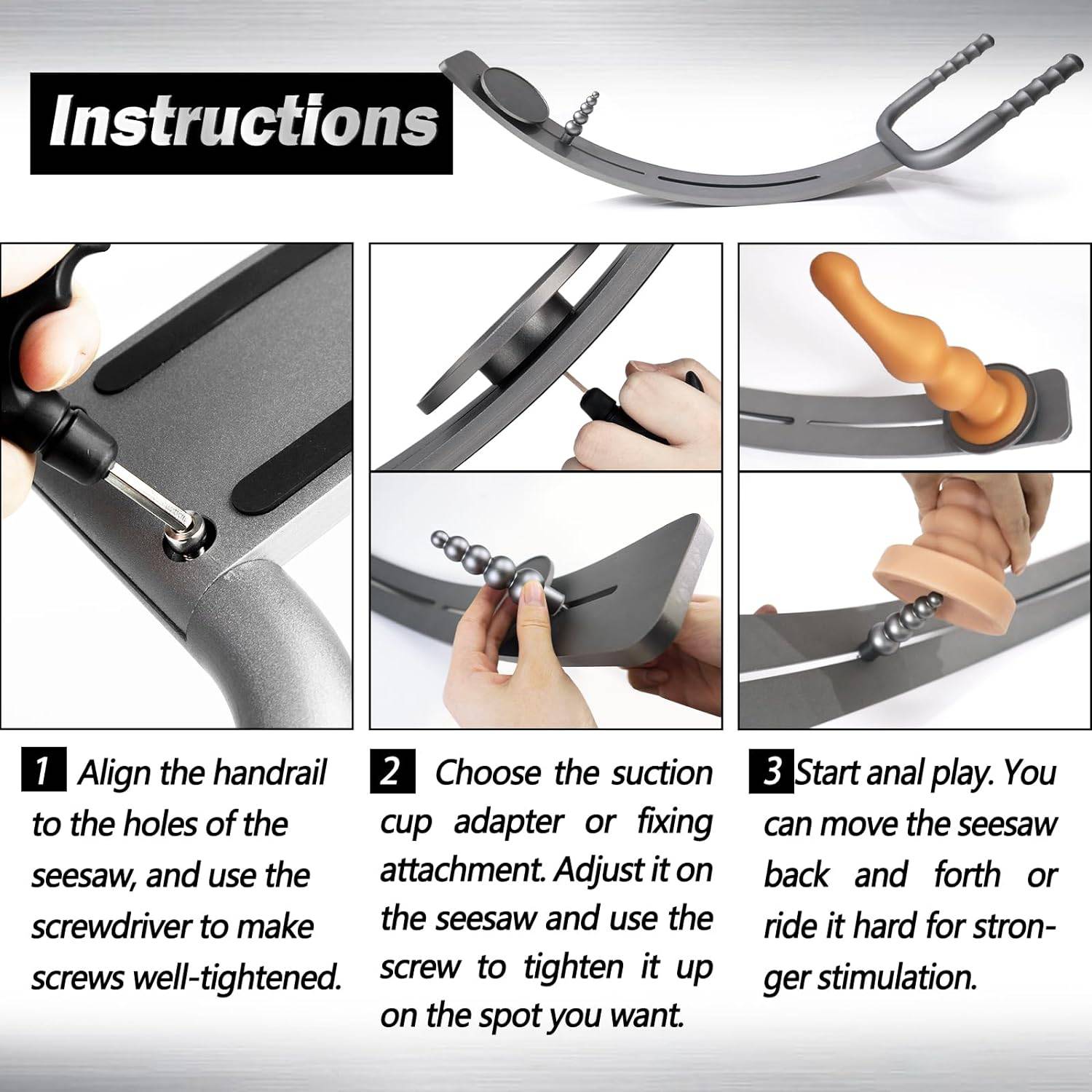 Instructions

1 Align the handrail to the holes of the seesaw, and use the screwdriver to make screws well-tightened.

2 Choose the suction cup adapter or fixing attachment. Adjust it on the seesaw and use the screw to tighten it up on the spot you want.

3 Start anal play. You can move the seesaw back and forth or ride it hard for stronger stimulation.